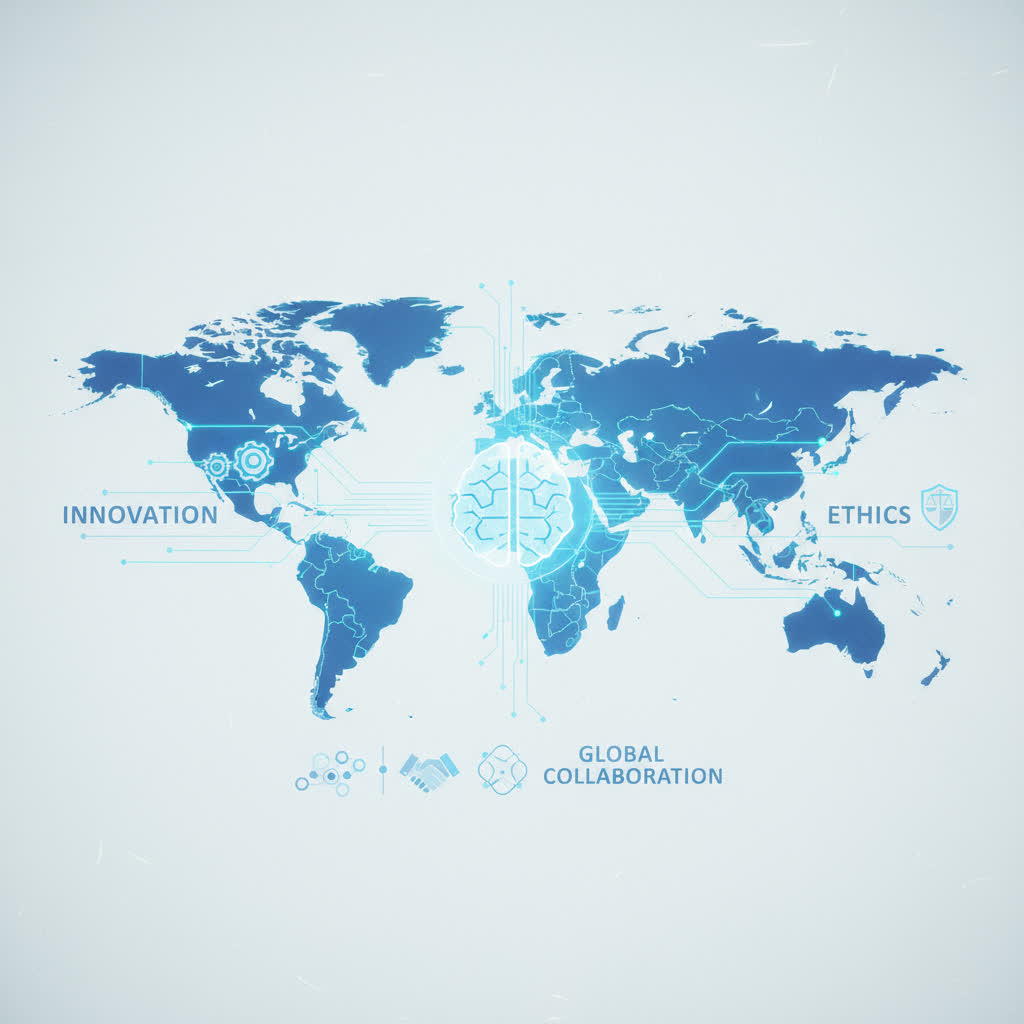 INNOVATION

ETHICS

GLOBAL COLLABORATION